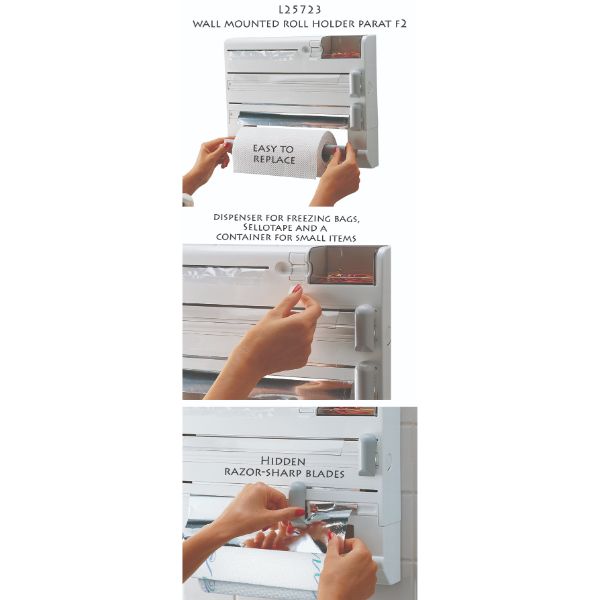 L25723
WALL MOUNTED ROLL HOLDER PARAT F2

EASY TO REPLACE

DISPENSER FOR FREEZING BAGS, SELLOTAPE AND A CONTAINER FOR SMALL ITEMS

HIDDEN RAZOR-SHARP BLADES