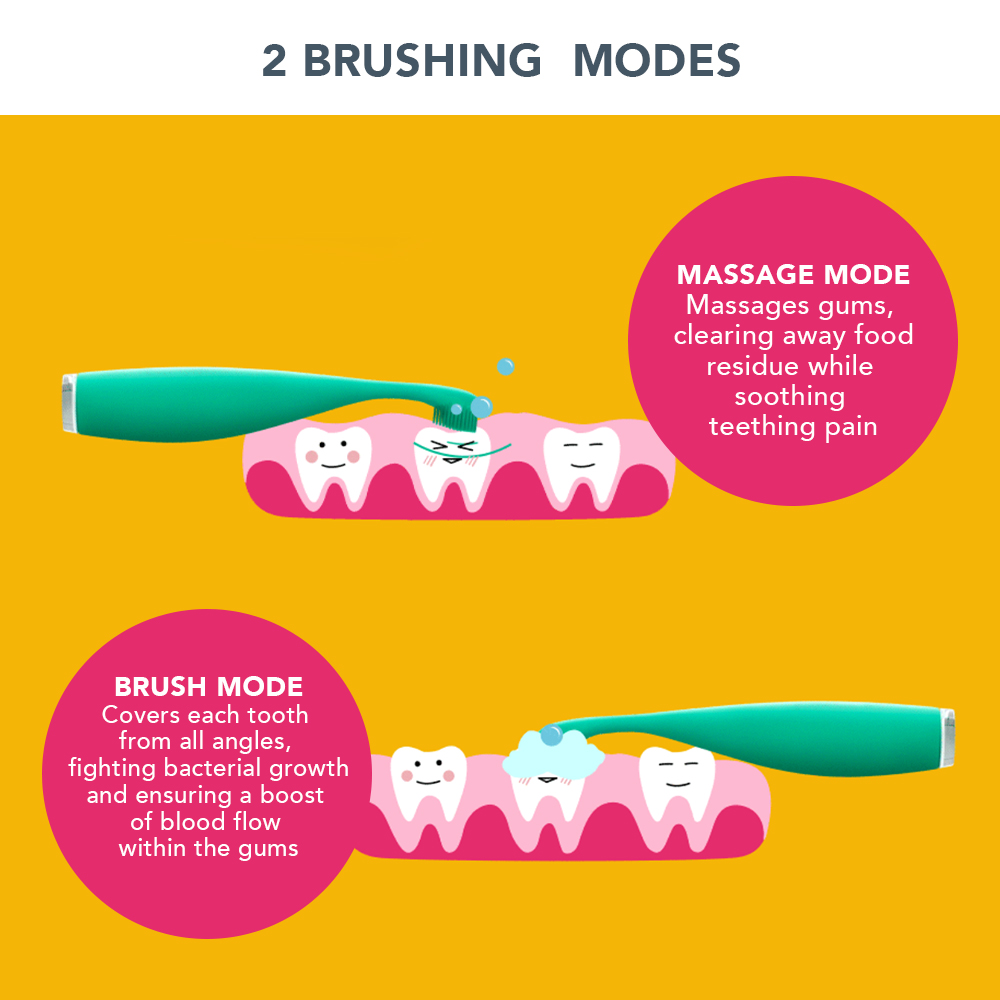 2 BRUSHING MODES

MASSAGE MODE
Massages gums, clearing away food residue while soothing teething pain

BRUSH MODE
Covers each tooth from all angles, fighting bacterial growth and ensuring a boost of blood flow within the gums